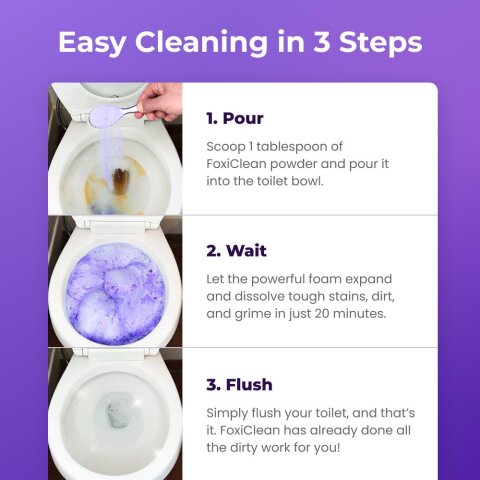 Easy Cleaning in 3 Steps

1. Pour

Scoop 1 tablespoon of FoxiClean powder and pour it into the toilet bowl.

2. Wait

Let the powerful foam expand and dissolve tough stains, dirt, and grime in just 20 minutes.

3. Flush

Simply flush your toilet, and that's it. FoxiClean has already done all the dirty work for you!